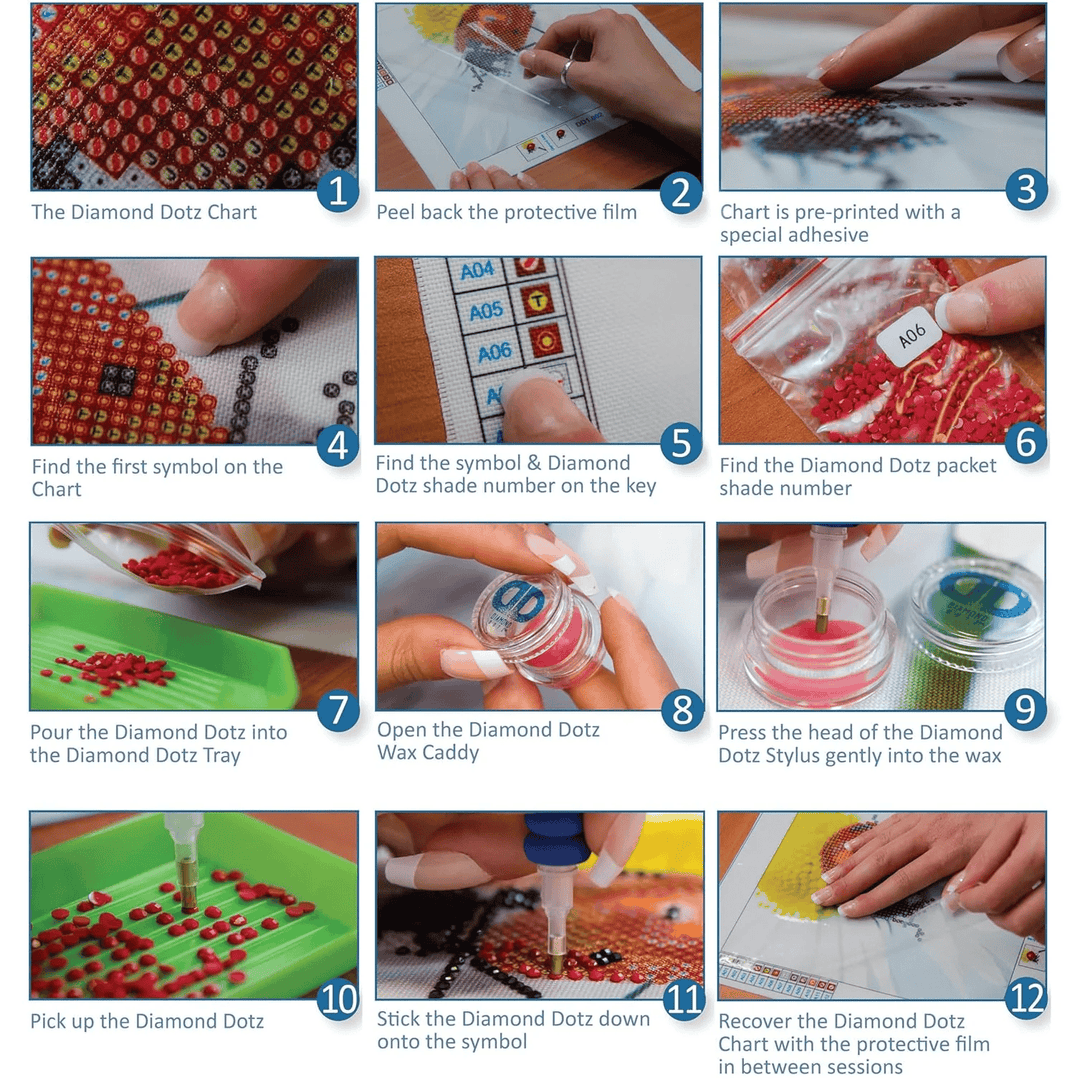 1
The Diamond Dotz Chart

2
Peel back the protective film

3
Chart is pre-printed with a special adhesive

4
Find the first symbol on the Chart

A04
A05
A06
5
Find the symbol & Diamond Dotz shade number on the key

A06
6
Find the Diamond Dotz packet shade number

7
Pour the Diamond Dotz into the Diamond Dotz Tray

8
Open the Diamond Dotz Wax Caddy

9
Press the head of the Diamond Dotz Stylus gently into the wax

10
Pick up the Diamond Dotz

11
Stick the Diamond Dotz down onto the symbol

12
Recover the Diamond Dotz Chart with the protective film in between sessions