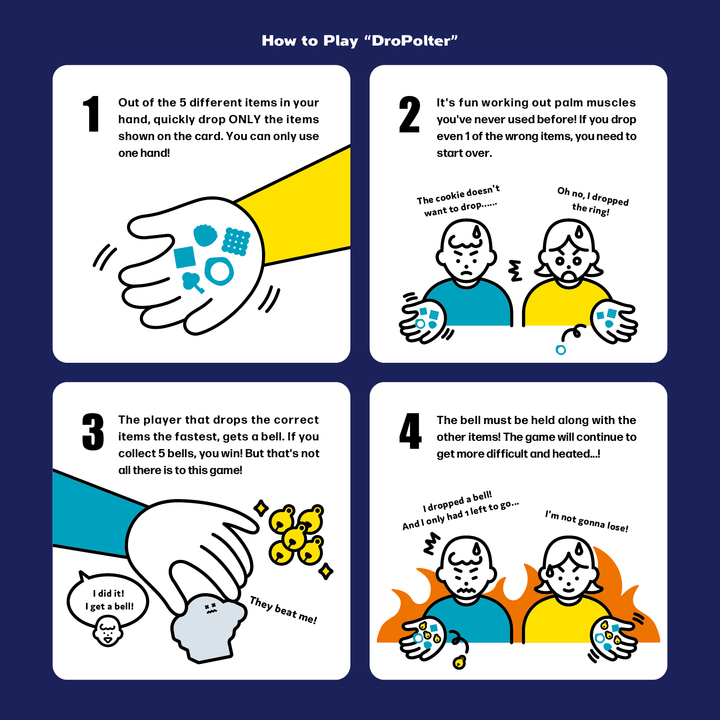 How to Play “DroPolter”

1

Out of the 5 different items in your hand, quickly drop ONLY the items shown on the card. You can only use one hand!

2

It's fun working out palm muscles you've never used before! If you drop even 1 of the wrong items, you need to start over.

The cookie doesn't want to drop……

Oh no, I dropped the ring!

3

The player that drops the correct items the fastest, gets a bell. If you collect 5 bells, you win! But that's not all there is to this game!

I did it! I get a bell!

They beat me!

4

The bell must be held along with the other items! The game will continue to get more difficult and heated…!

I dropped a bell! And I only had 1 left to go…

I'm not gonna lose!